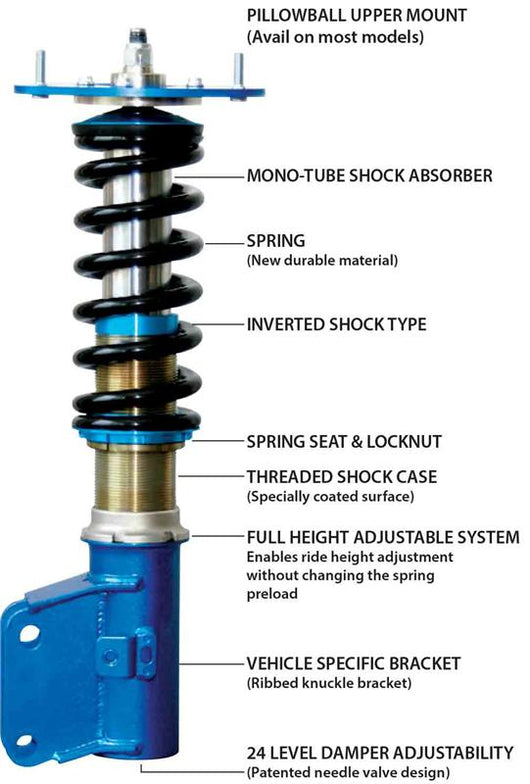 PILLOWBALL UPPER MOUNT
(Avail on most models)

MONO-TUBE SHOCK ABSORBER

SPRING
(New durable material)

INVERTED SHOCK TYPE

SPRING SEAT & LOCKNUT

THREADED SHOCK CASE
(Specially coated surface)

FULL HEIGHT ADJUSTABLE SYSTEM
Enables ride height adjustment without changing the spring preload

VEHICLE SPECIFIC BRACKET
(Ribbed knuckle bracket)

24 LEVEL DAMPER ADJUSTABILITY
(Patented needle valve design)